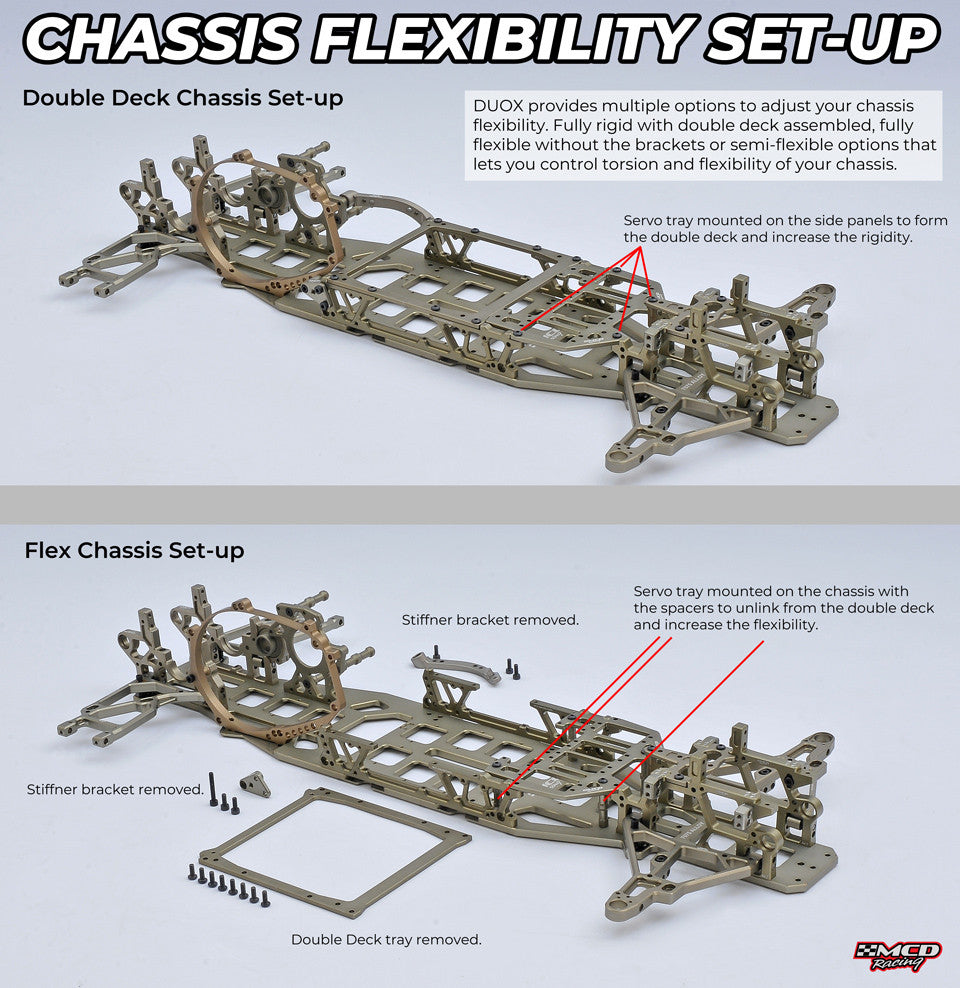 CHASSIS FLEXIBILITY SET-UP

Double Deck Chassis Set-up

DUOX provides multiple options to adjust your chassis flexibility. Fully rigid with double deck assembled, fully flexible without the brackets or semi-flexible options that lets you control torsion and flexibility of your chassis.

Servo tray mounted on the side panels to form the double deck and increase the rigidity.

Flex Chassis Set-up

Stiffner bracket removed.

Servo tray mounted on the chassis with the spacers to unlink from the double deck and increase the flexibility.

Stiffner bracket removed.

Double Deck tray removed.

MCD Racing