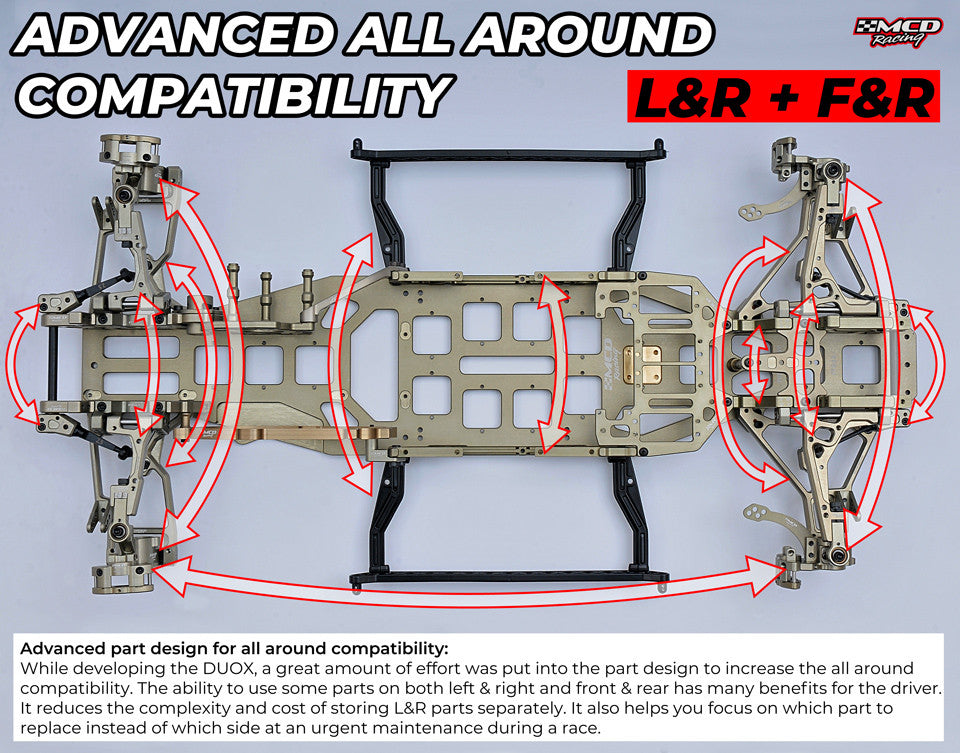 ADVANCED ALL AROUND COMPATIBILITY

MCD Racing

L&R + F&R

MCD

Advanced part design for all around compatibility:
While developing the DUOX, a great amount of effort was put into the part design to increase the all around compatibility. The ability to use some parts on both left & right and front & rear has many benefits for the driver. It reduces the complexity and cost of storing L&R parts separately. It also helps you focus on which part to replace instead of which side at an urgent maintenance during a race.