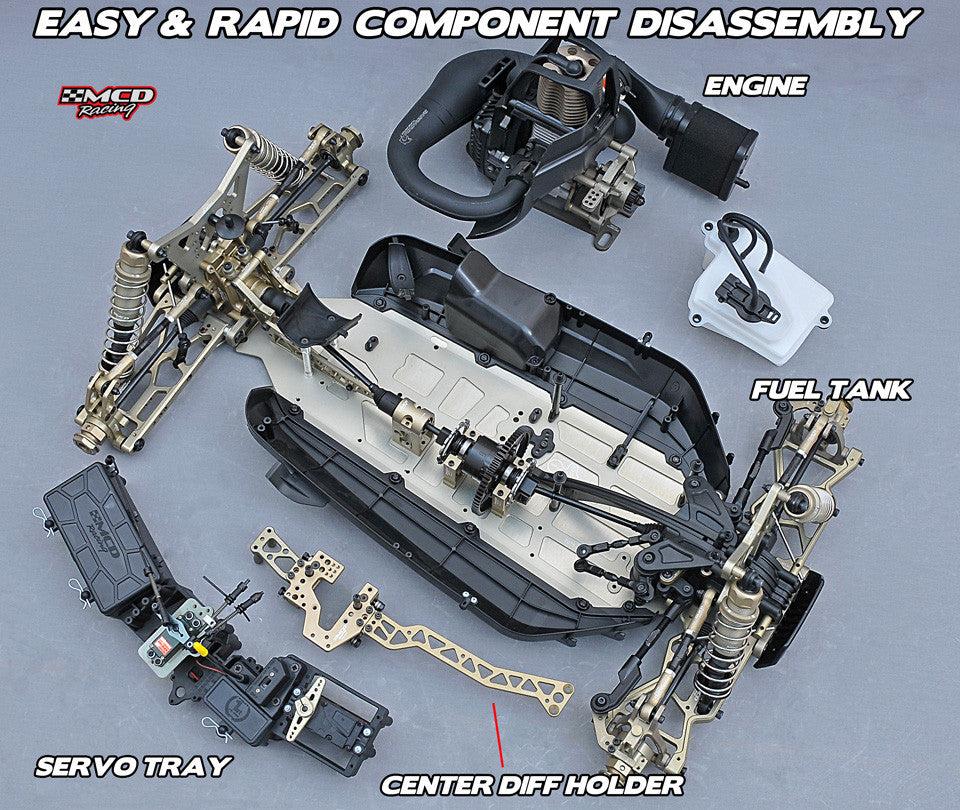 EASY & RAPID COMPONENT DISASSEMBLY

MCD Racing

ENGINE

FUEL TANK

MCD Racing

SERVO TRAY

CENTER DIFF HOLDER