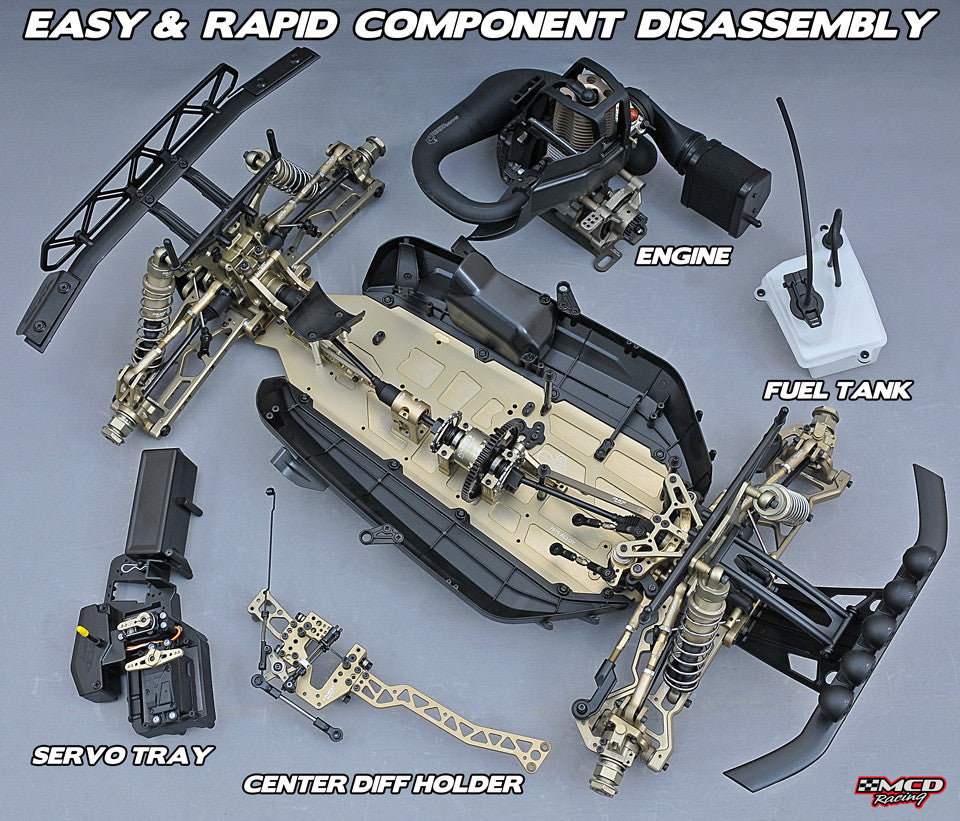 EASY & RAPID COMPONENT DISASSEMBLY

ENGINE

FUEL TANK

SERVO TRAY

CENTER DIFF HOLDER

MCD Racing