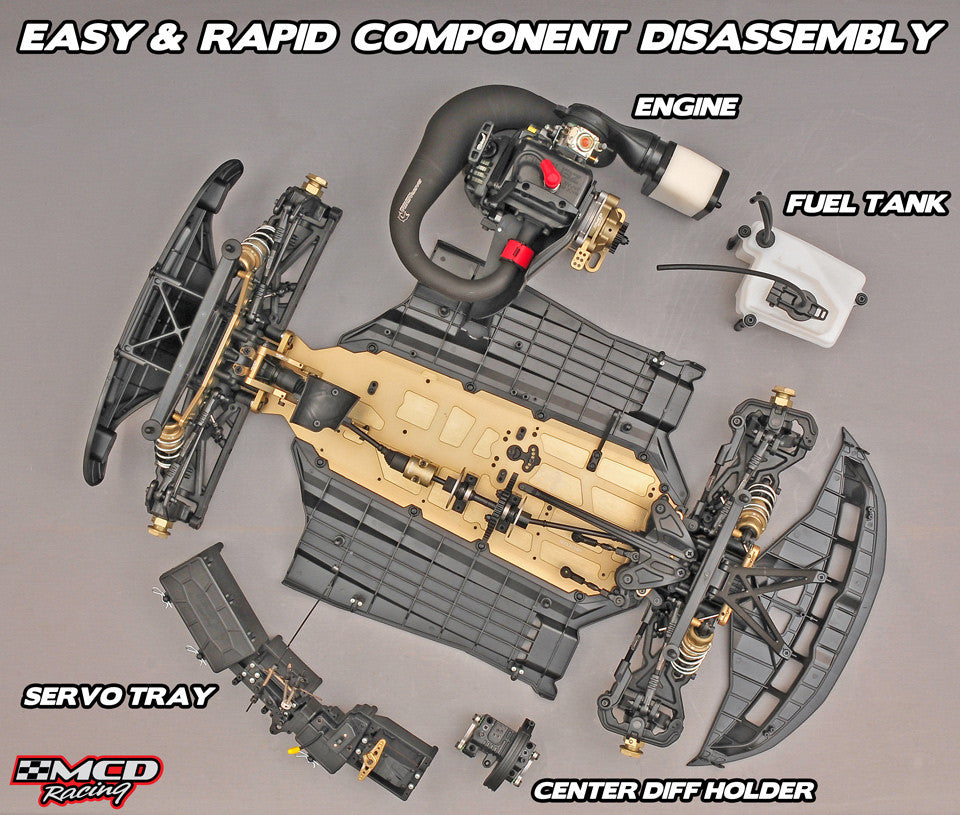 EASY & RAPID COMPONENT DISASSEMBLY

ENGINE

FUEL TANK

SERVO TRAY

MCD Racing

CENTER DIFF HOLDER